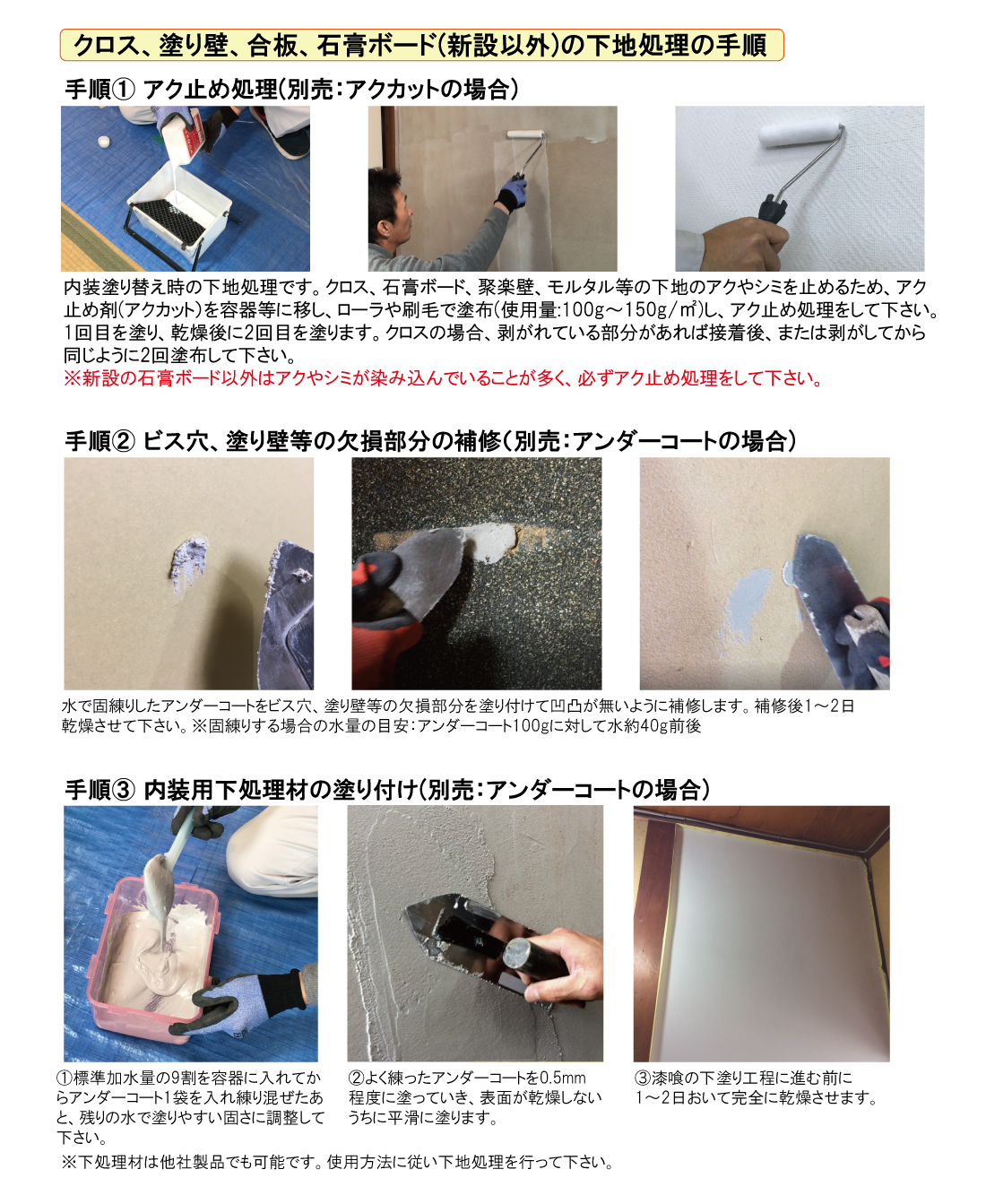 クロス、塗り壁、合板、石膏ボード(新設以外)の下地処理の手順

手順① アク止め処理(別売:アクカットの場合)

内装塗り替え時の下地処理です。クロス、石膏ボード、聚楽壁、モルタル等の下地のアクやシミを止めるため、アク止め剤(アクカット)を容器等に移し、ローラや刷毛で塗布(使用量:100g～150g/㎡)し、アク止め処理をして下さい。1回目を塗り、乾燥後に2回目を塗ります。クロスの場合、剥がれている部分があれば接着後、または剥がしてから同じように2回塗布して下さい。
※新設の石膏ボード以外はアクやシミが染み込んでいることが多く、必ずアク止め処理をして下さい。

手順② ビス穴、塗り壁等の欠損部分の補修(別売:アンダーコートの場合)

水で固練りしたアンダーコートをビス穴、塗り壁等の欠損部分を塗り付けて凹凸が無いように補修します。補修後1～2日乾燥させて下さい。※固練りする場合の水量の目安:アンダーコート100gに対して水約40g前後

手順③ 内装用下処理材の塗り付け(別売:アンダーコートの場合)

①標準加水量の9割を容器に入れてからアンダーコート1袋を入れ練り混ぜたあと、残りの水で塗りやすい固さに調整して下さい。

②よく練ったアンダーコートを0.5mm程度に塗っていき、表面が乾燥しないうちに平滑に塗ります。

③漆喰の下塗り工程に進む前に1～2日おいて完全に乾燥させます。

※下処理材は他社製品でも可能です。使用方法に従い下地処理を行って下さい。